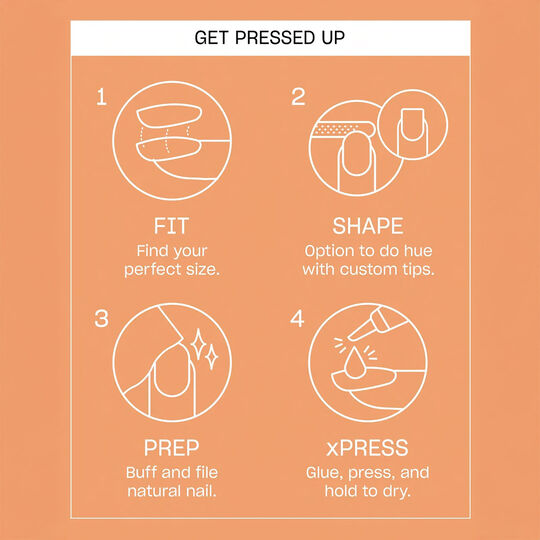 GET PRESSED UP

1

FIT
Find your perfect size.

2

SHAPE
Option to do hue with custom tips.

3

PREP
Buff and file natural nail.

4

xPRESS
Glue, press, and hold to dry.