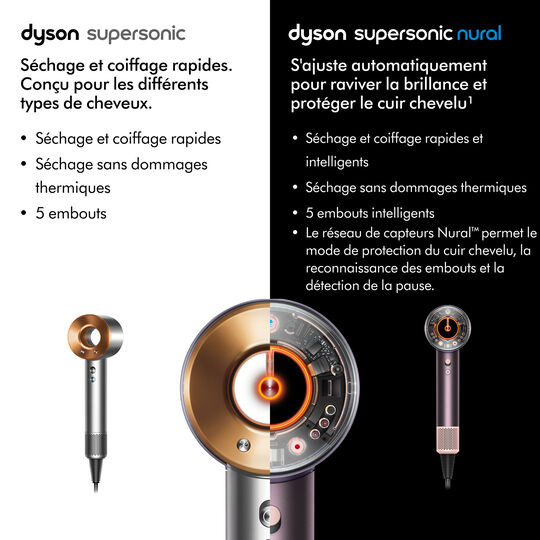 dyson supersonic

Séchage et coiffage rapides. Conçu pour les différents types de cheveux.

• Séchage et coiffage rapides
• Séchage sans dommages thermiques
• 5 embouts

dyson supersonic nural

S'ajuste automatiquement pour raviver la brillance et protéger le cuir chevelu¹

• Séchage et coiffage rapides et intelligents
• Séchage sans dommages thermiques
• 5 embouts intelligents
• Le réseau de capteurs Nural™ permet le mode de protection du cuir chevelu, la reconnaissance des embouts et la détection de la pause.